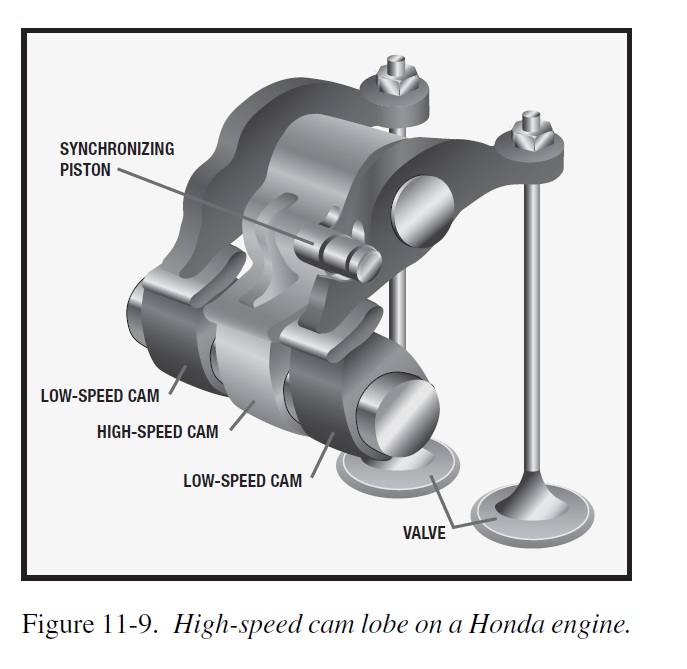 SYNCHRONIZING PISTON

LOW-SPEED CAM

HIGH-SPEED CAM

LOW-SPEED CAM

VALVE

Figure 11-9. High-speed cam lobe on a Honda engine.